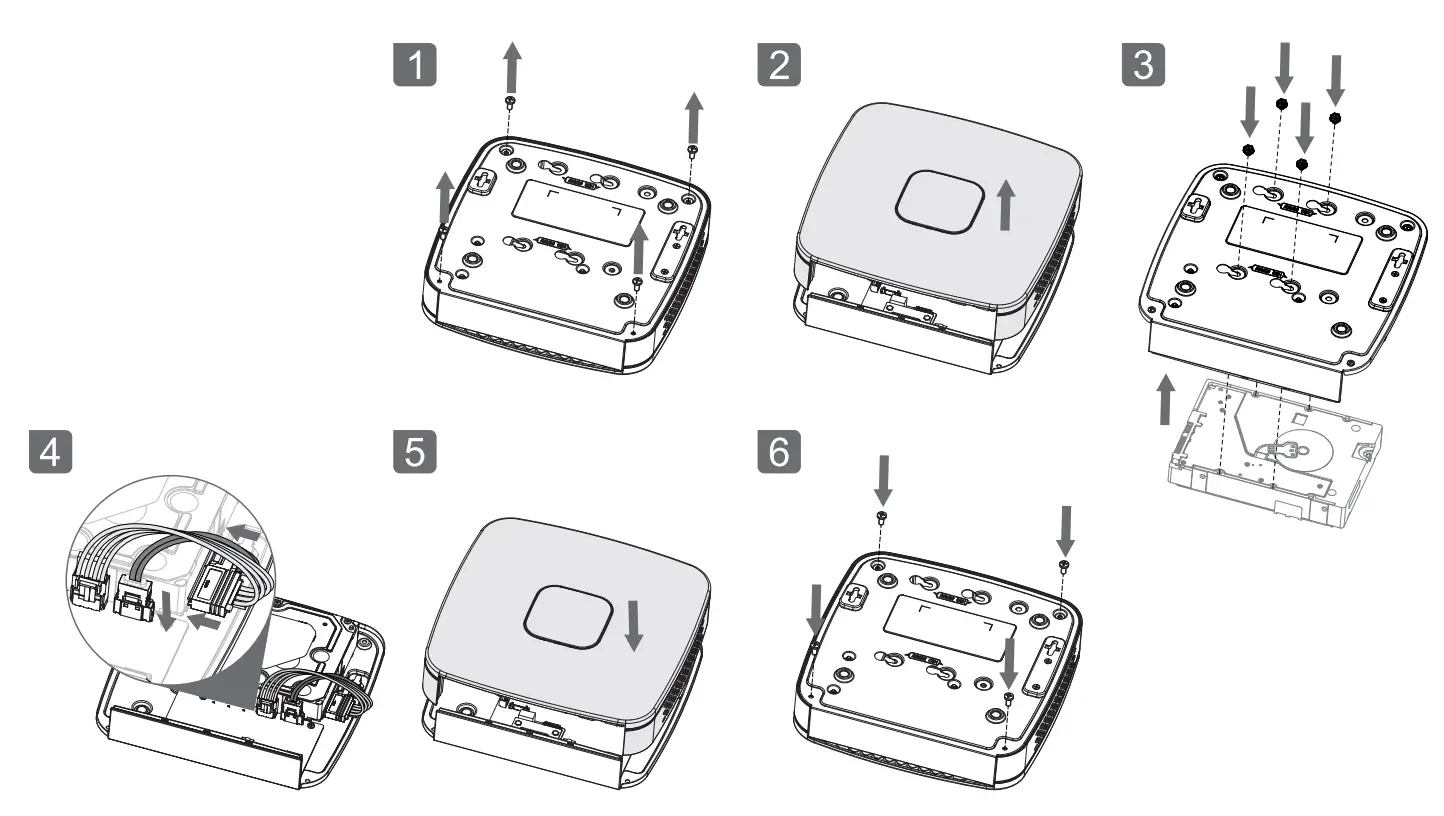 1

2

3

4

5

6