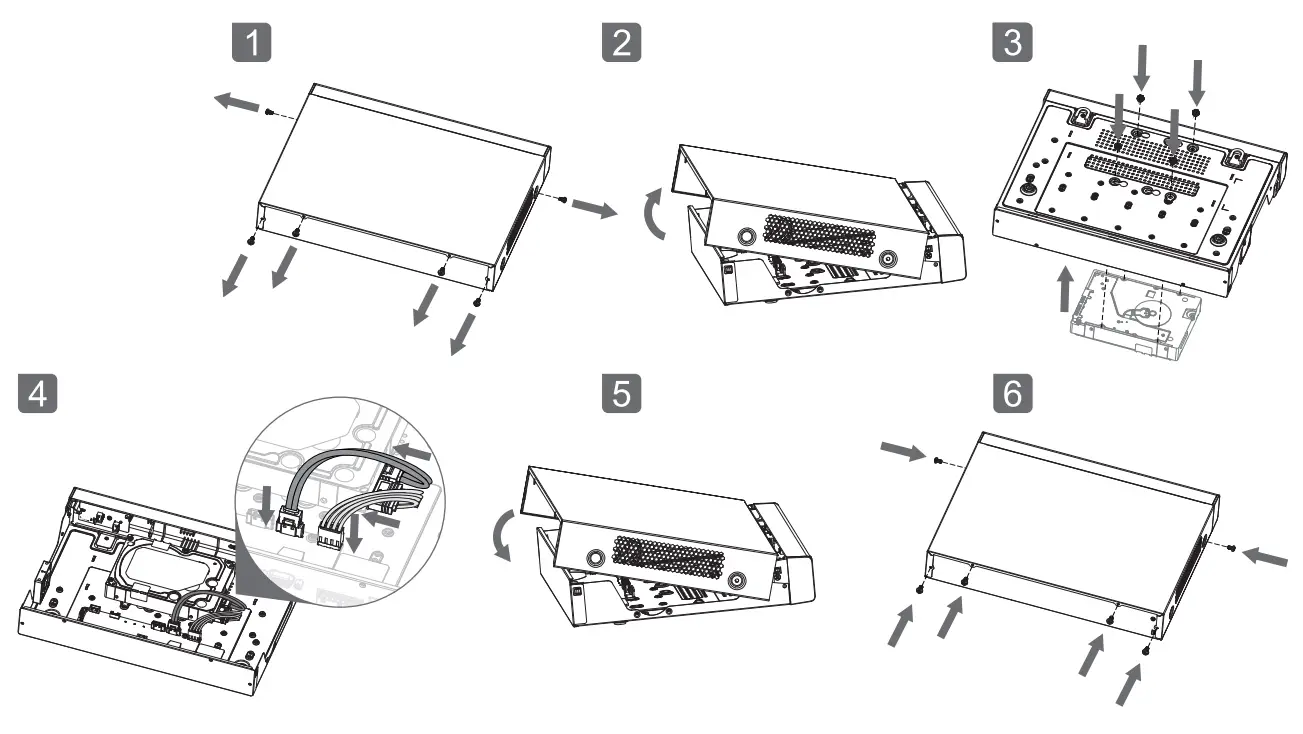 1

2

3

4

5

6