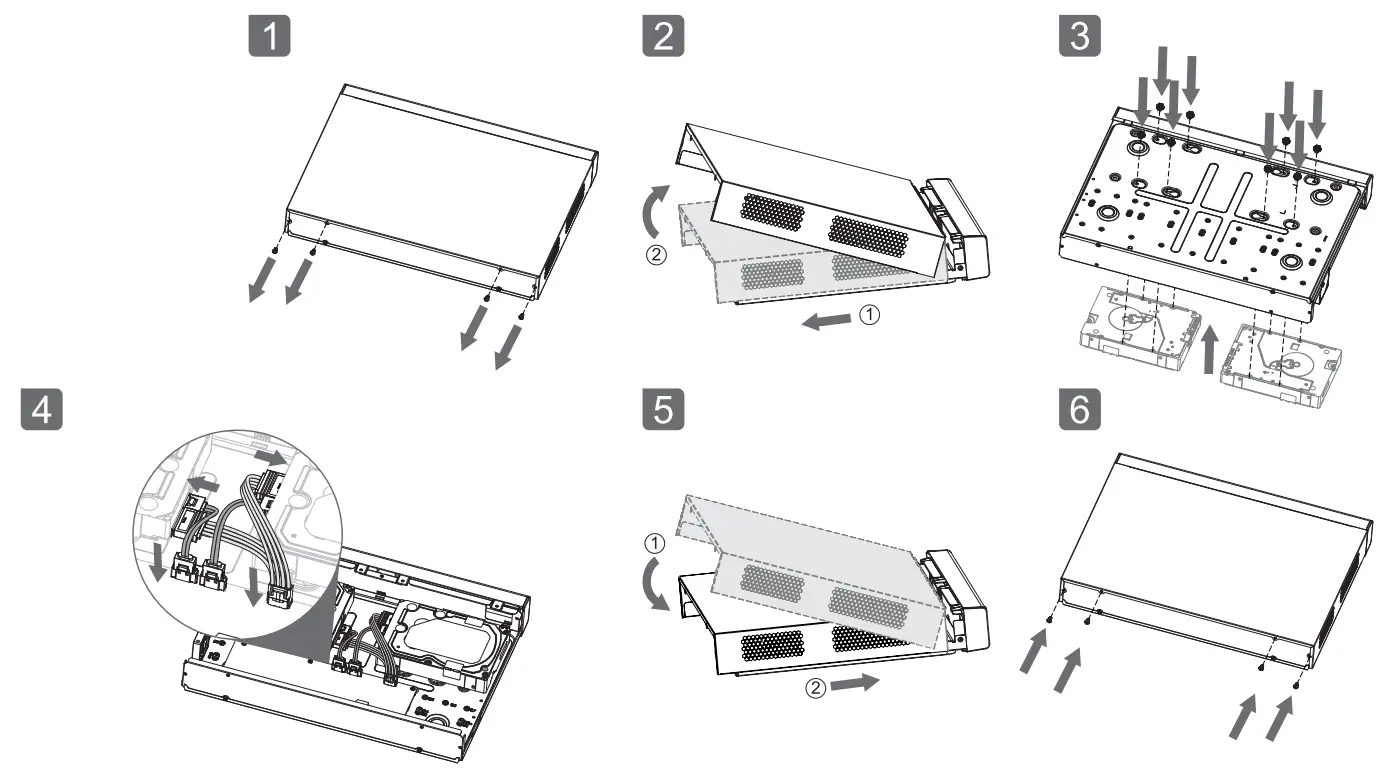 1

2

②

①

3

4

5

①

②

6