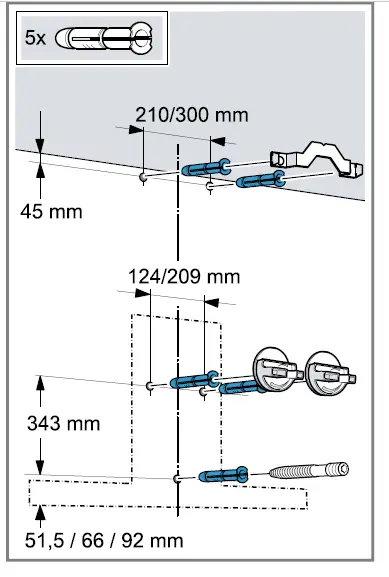 5x

210/300 mm

45 mm

124/209 mm

343 mm

51,5 / 66 / 92 mm