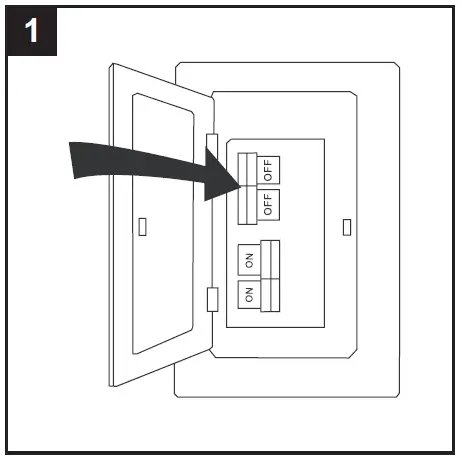 1

OFF
OFF
ON
ON