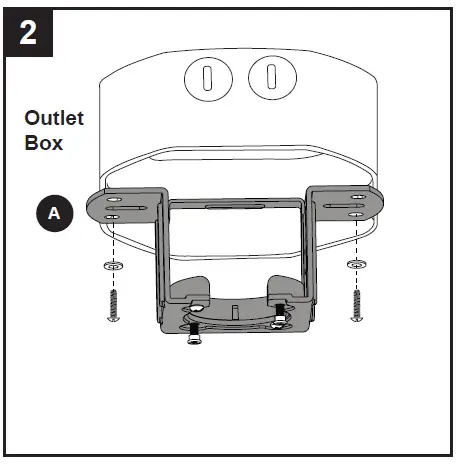 2

Outlet Box

A