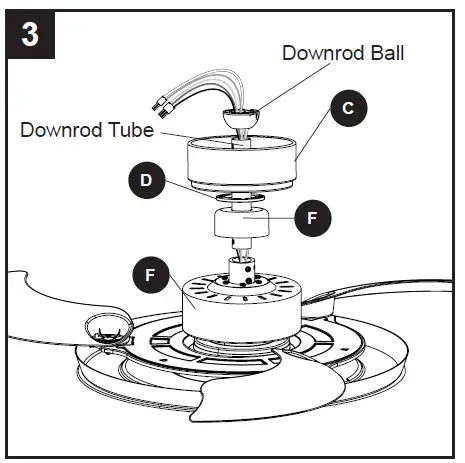 3

Downrod Ball

C

Downrod Tube

D

F

F