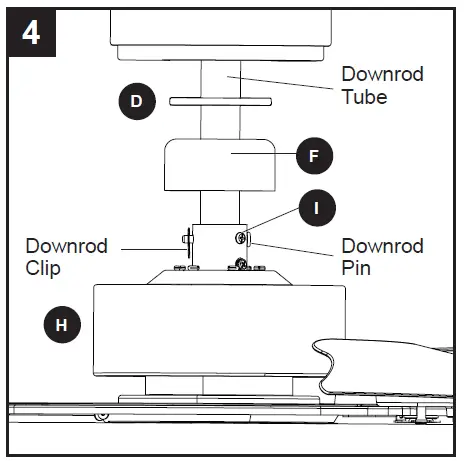 4

Downrod Tube

D

F

I

Downrod Clip

Downrod Pin

H