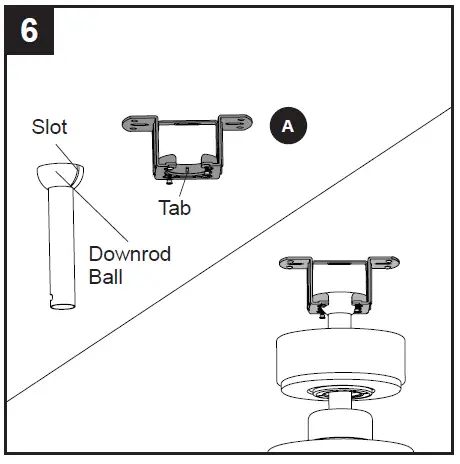 6

Slot

A

Tab

Downrod
Ball