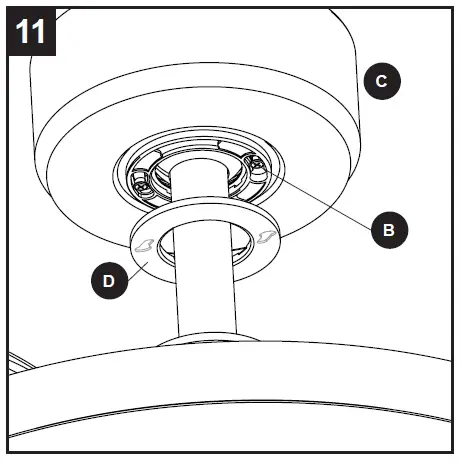 11
C
B
D