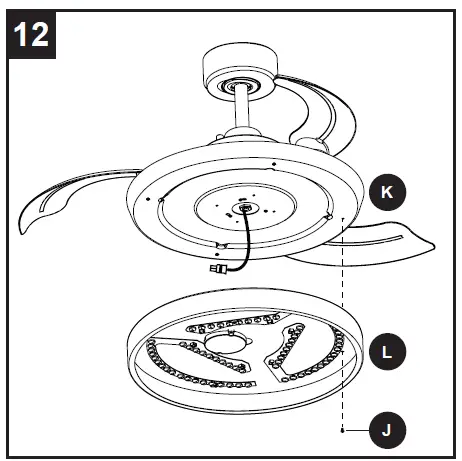 12

K

L

J