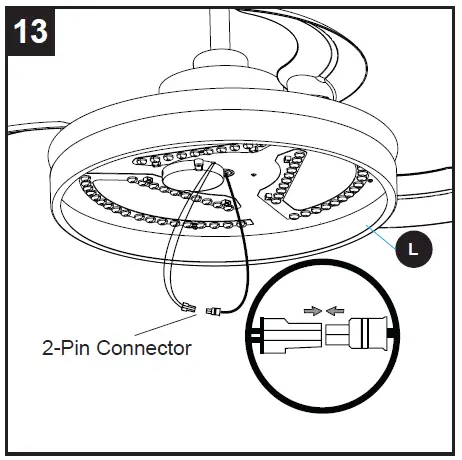 13

L

2-Pin Connector