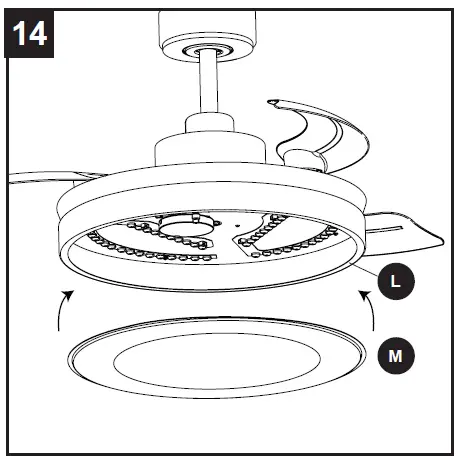 14

L

M