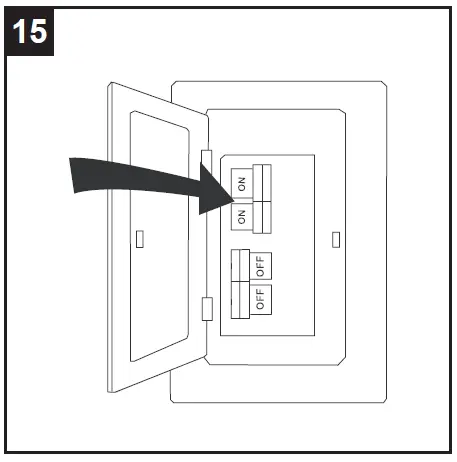 15

ON

ON

OFF

OFF