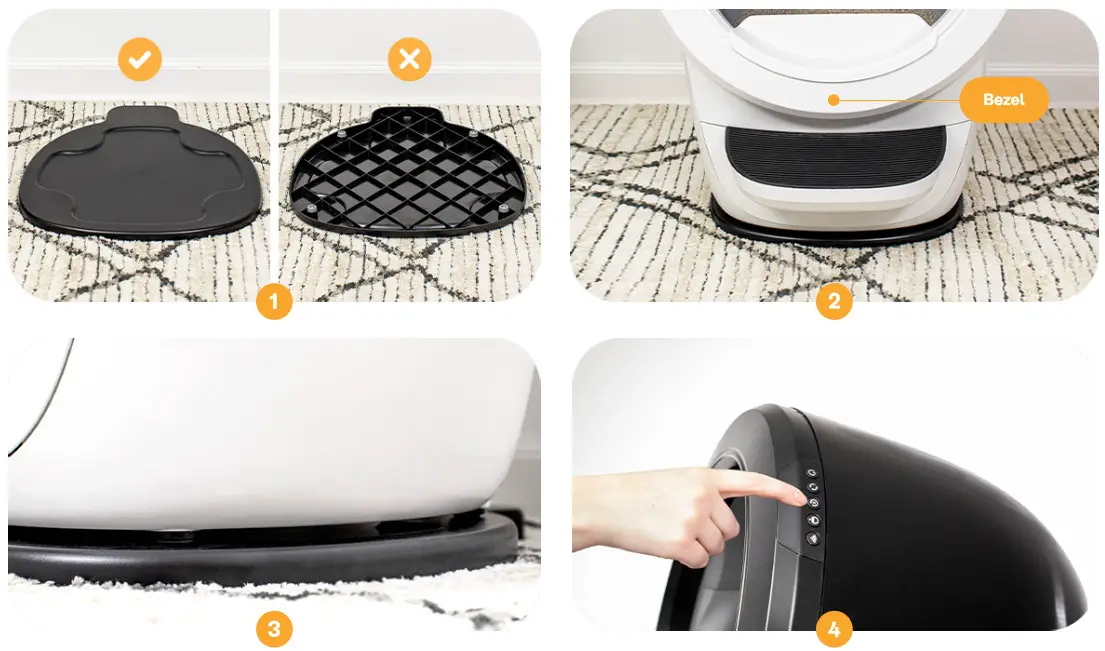 1

Bezel

2

3

4