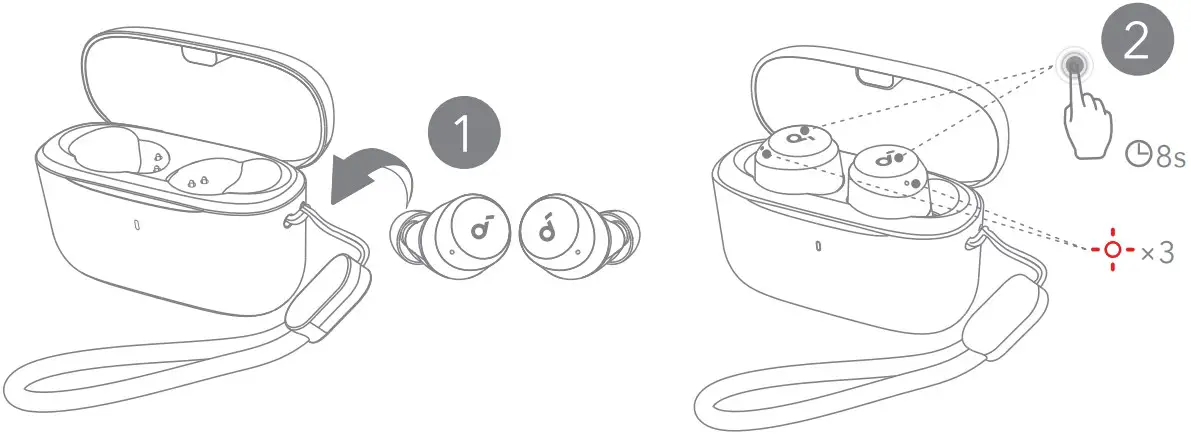 1

2

8s

×3