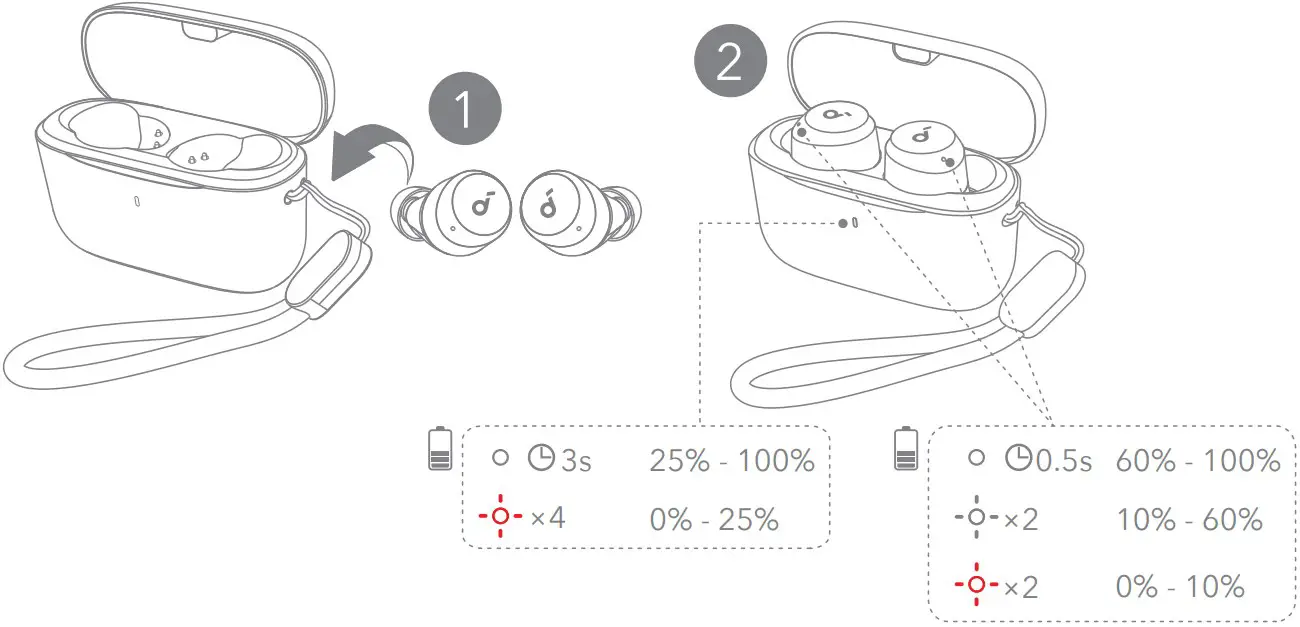 1

2

3s 25% - 100%
×4 0% - 25%

0.5s 60% - 100%
×2 10% - 60%
×2 0% - 10%