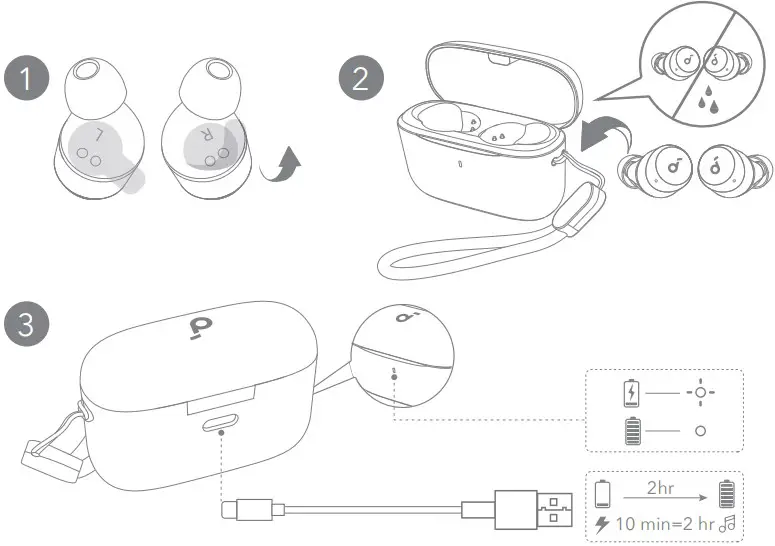 1

L

R

2

3

2hr

10 min=2 hr