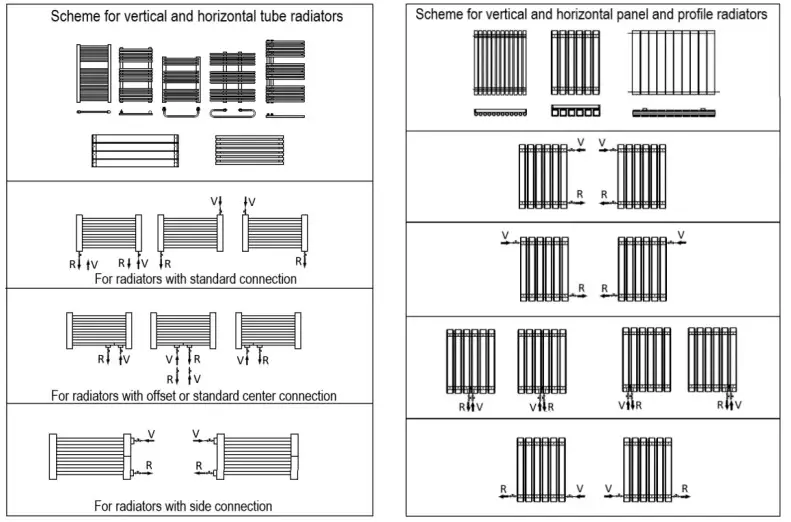 Scheme for vertical and horizontal tube radiators

V V

R V R V R R

For radiators with standard connection

R V V R V R

R V

For radiators with offset or standard center connection

V V

R R

For radiators with side connection

Scheme for vertical and horizontal panel and profile radiators

V V

R R

V V

R R

R V V R V R R V

R V V R