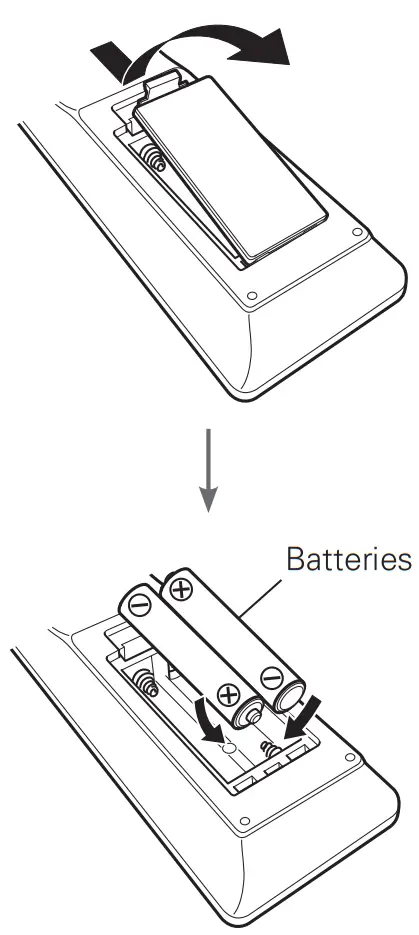 Batteries