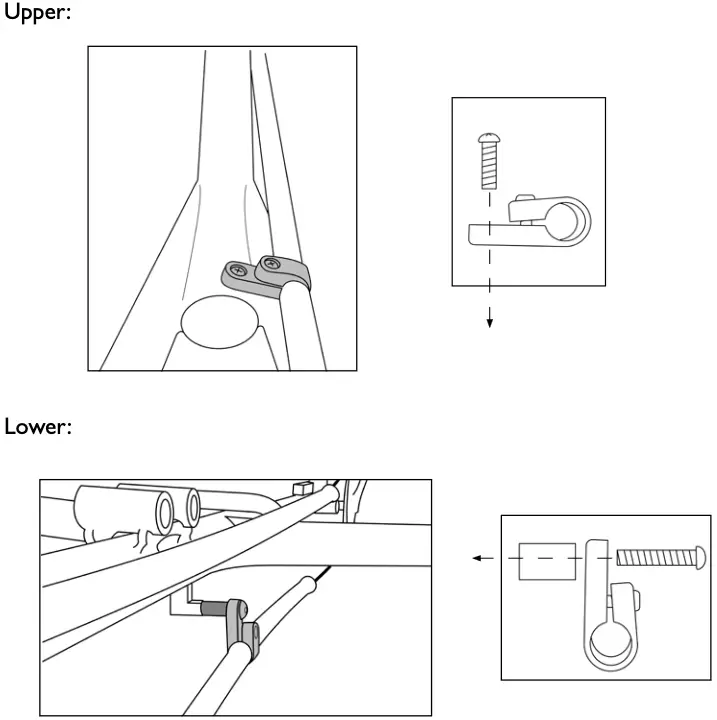 Upper:

Lower: