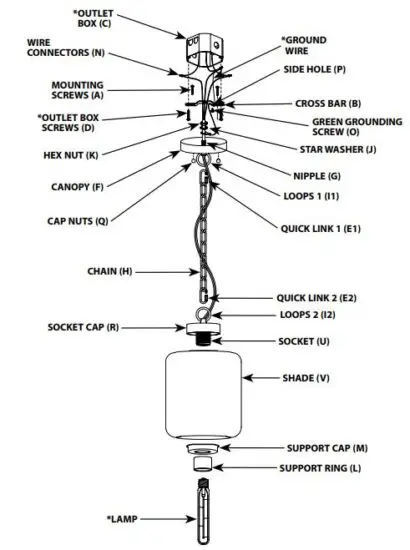 *OUTLET BOX (C)

WIRE CONNECTORS (N)

*GROUND WIRE

SIDE HOLE (P)

MOUNTING SCREWS (A)

CROSS BAR (B)

*OUTLET BOX SCREWS (D)

GREEN GROUNDING SCREW (O)

HEX NUT (K)

STAR WASHER (J)

CANOPY (F)

NIPPLE (G)

LOOPS 1 (I1)

CAP NUTS (Q)

QUICK LINK 1 (E1)

CHAIN (H)

QUICK LINK 2 (E2)

LOOPS 2 (I2)

SOCKET CAP (R)

SOCKET (U)

SHADE (V)

SUPPORT CAP (M)

SUPPORT RING (L)

*LAMP