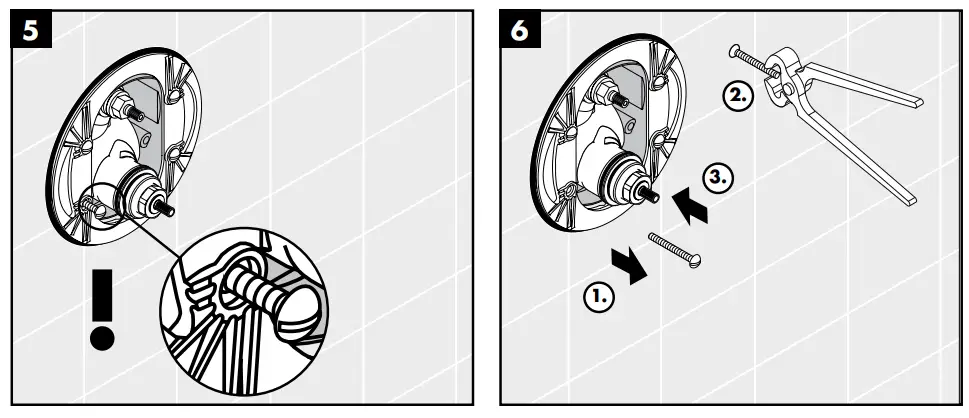 5

!

6

2.

3.

1.