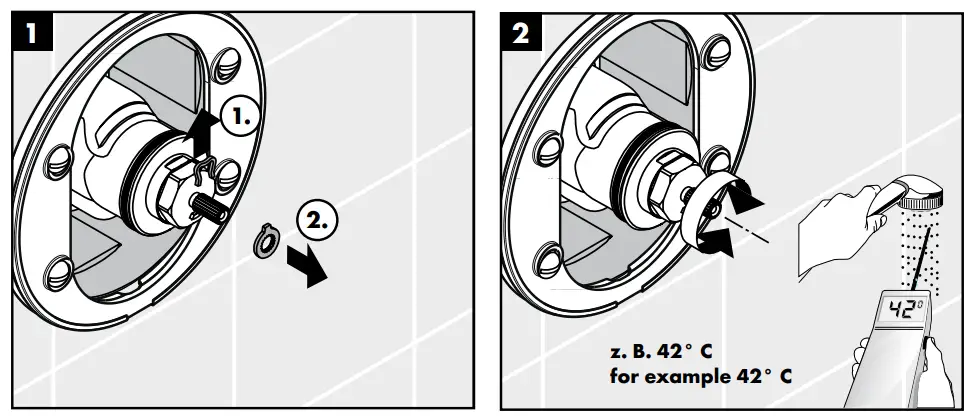 1

1.

2.

2

42°

z. B. 42° C
for example 42° C