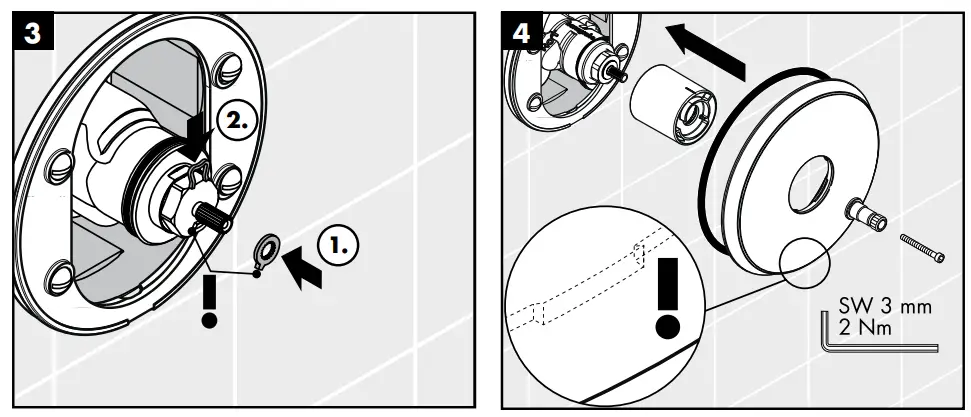 3

2.

1.

!

4

!

SW 3 mm
2 Nm