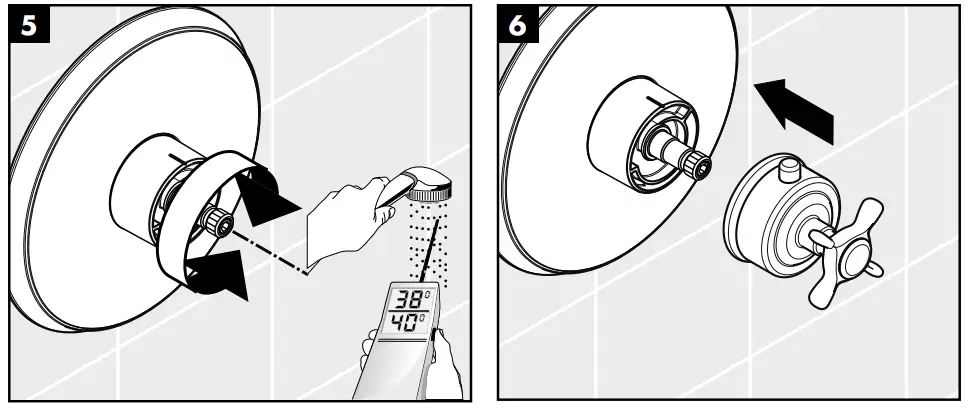 5

38°
40°

6