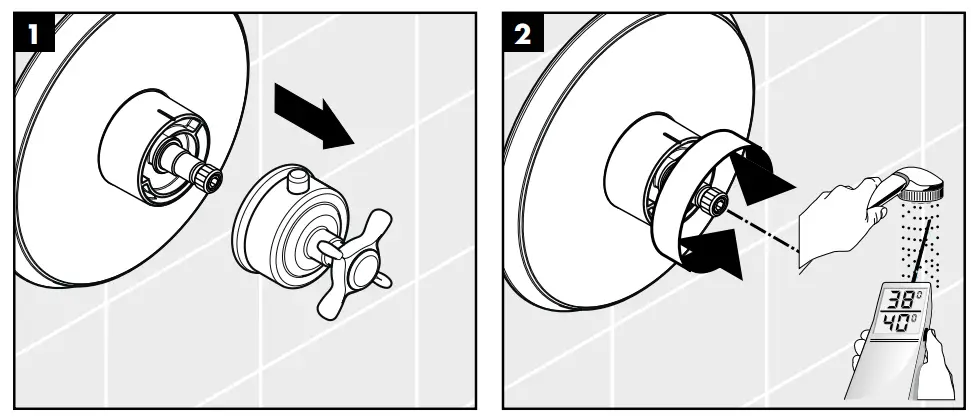 1

2

38°
40°