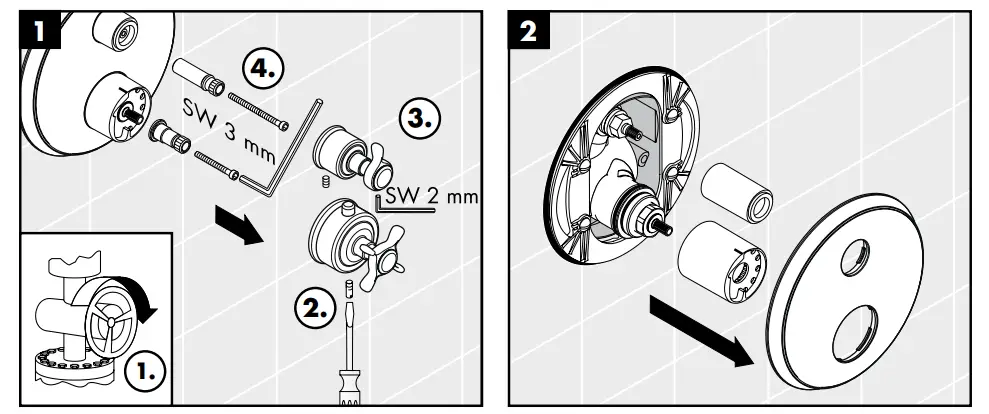 1

4.

SW 3 mm

3.

SW 2 mm

2.

1.

2