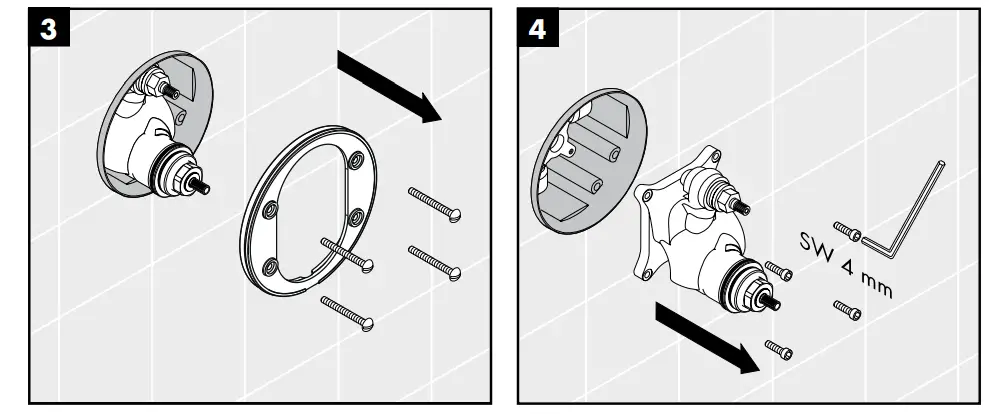 3

4

SW 4 mm