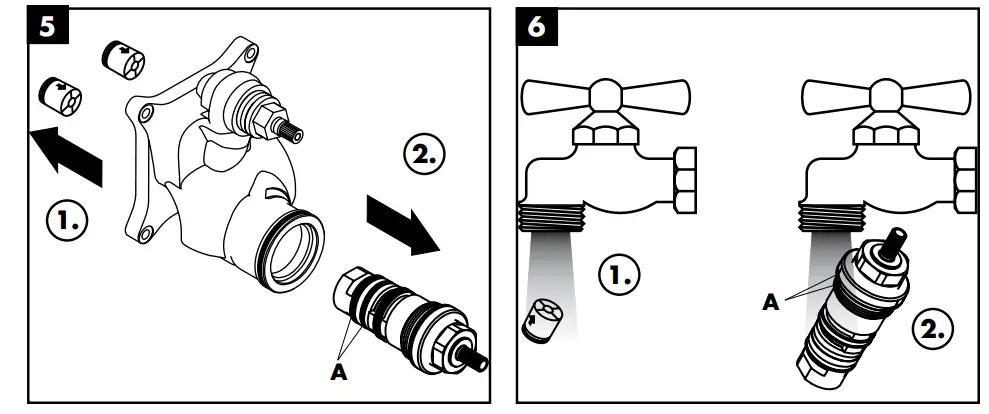 5

1.

2.

A

6

1.

A

2.