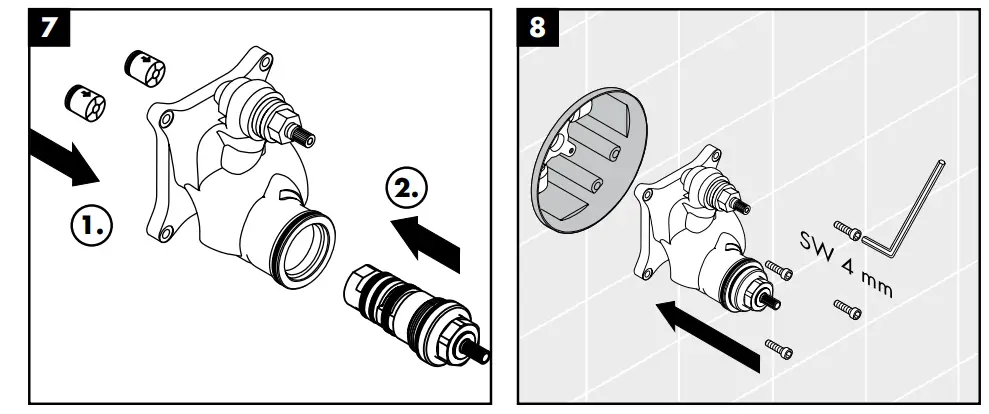 7

1.

2.

8

SW 4 mm