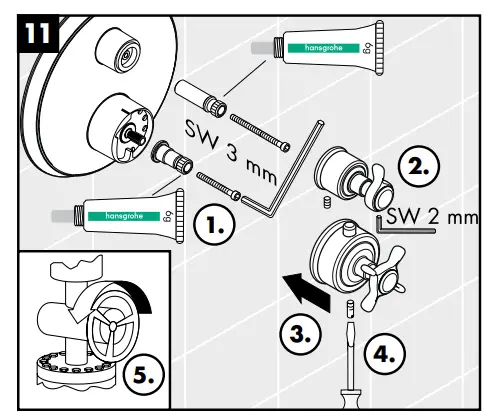 11

hansgrohe 6g

SW 3 mm

2.

hansgrohe 6g

1.

SW 2 mm

3.

4.

5.