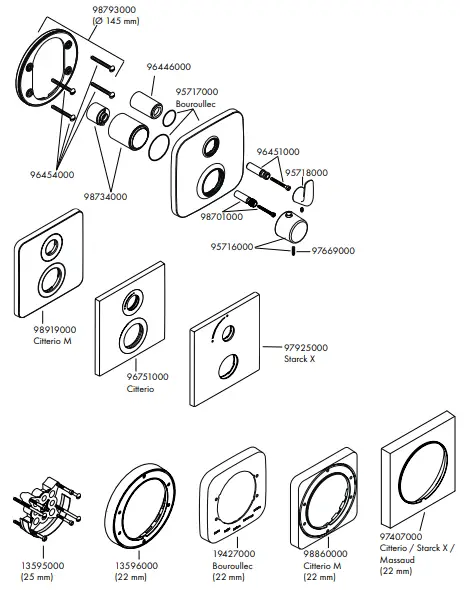 98793000
(Ø 145 mm)

96446000

95717000
Bouroullec

96451000

95718000

96454000

98734000

98701000

95716000

97669000

98919000
Citterio M

96751000
Citterio

97925000
Starck X

13595000
(25 mm)

13596000
(22 mm)

19427000
Bouroullec
(22 mm)

98860000
Citterio M
(22 mm)

97407000
Citterio / Starck X /
Massaud
(22 mm)