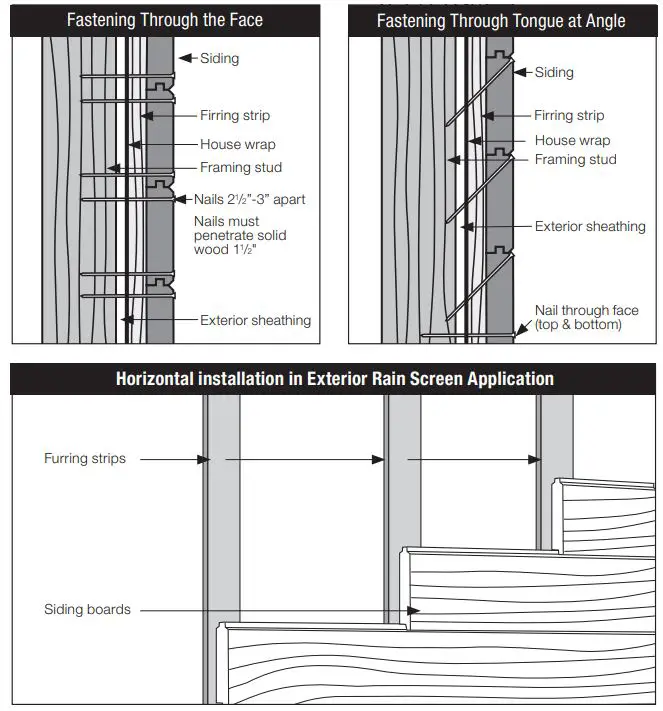 Fastening Through the Face

Siding
Firring strip
House wrap
Framing stud
Nails 2½"-3" apart
Nails must penetrate solid wood 1½"
Exterior sheathing

Fastening Through Tongue at Angle

Siding
Firring strip
House wrap
Framing stud
Exterior sheathing
Nail through face (top & bottom)

Horizontal installation in Exterior Rain Screen Application

Furring strips
Siding boards