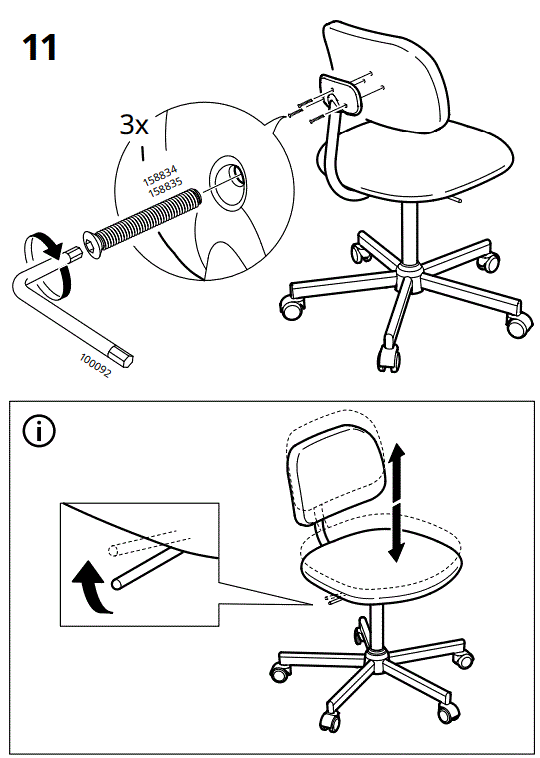 11

3x

158834
158835

100092

i