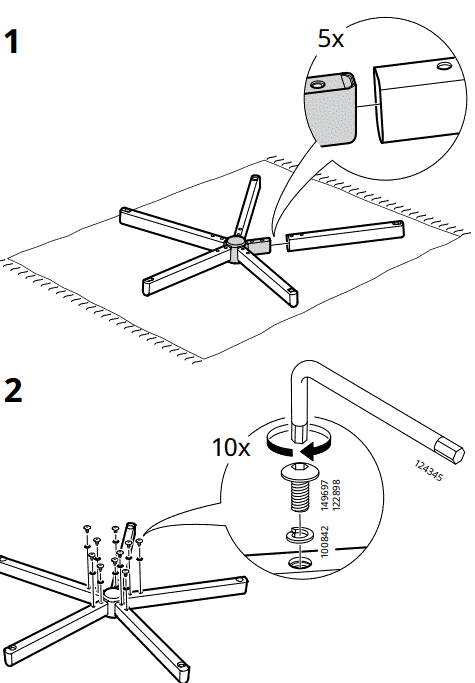 1

5x

2

10x

124345

149697
122898

100842