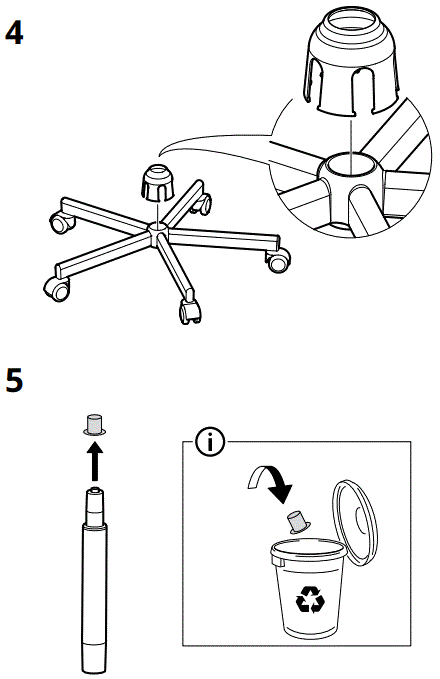 4

5

i