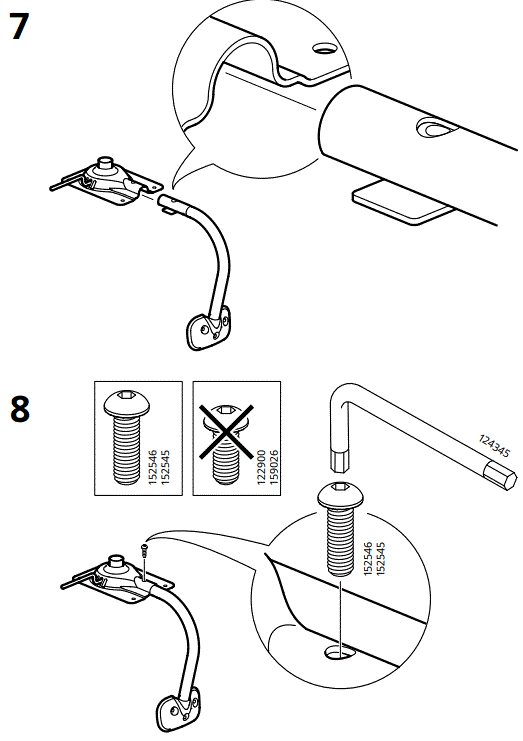 7

8

152546
152545

122900
159026

124345

152546
152545