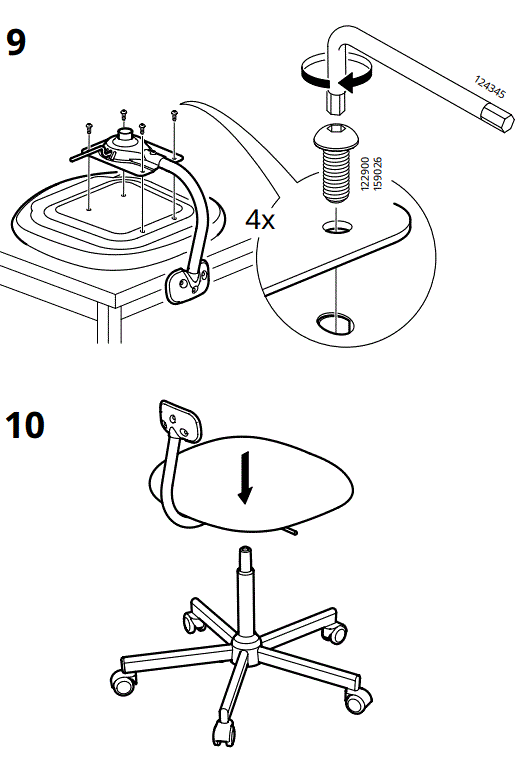 9

124345

122900
159026

4x

10