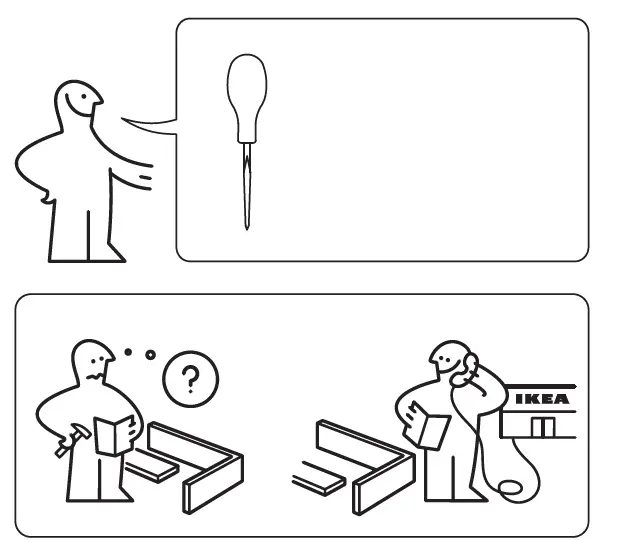 ?

IKEA