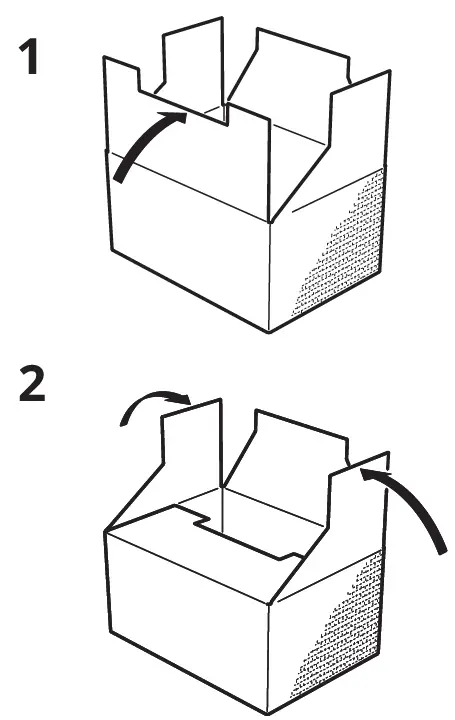 1

2