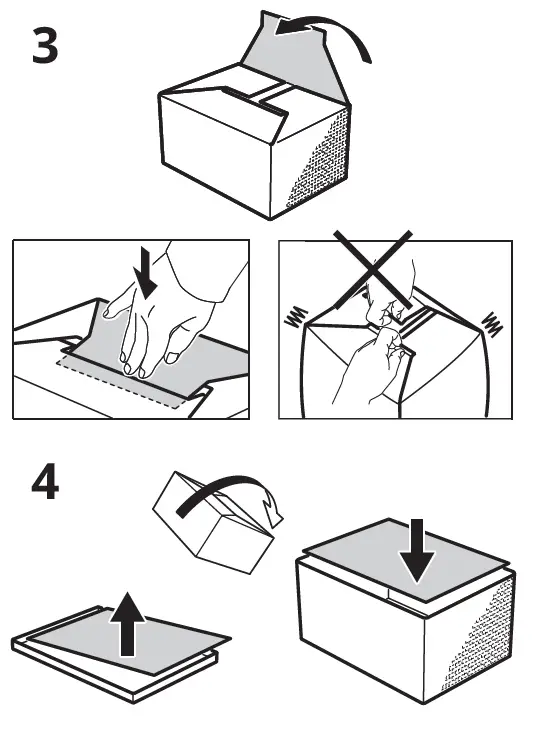 3

4