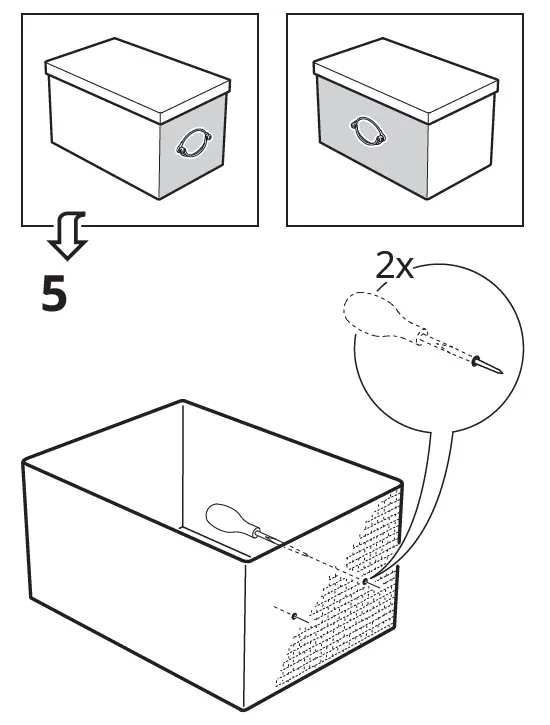 5

2x