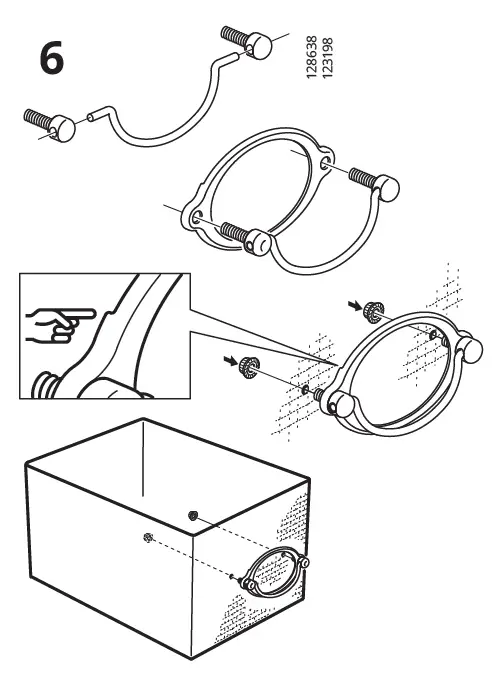 6

128638
123198