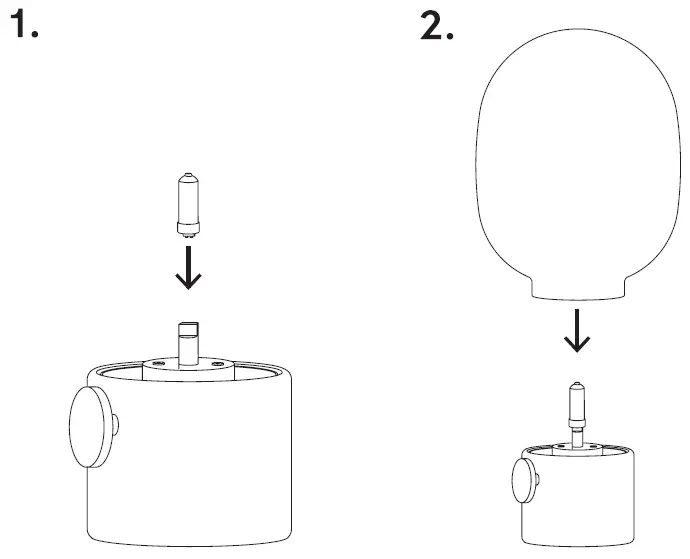 1.

2.