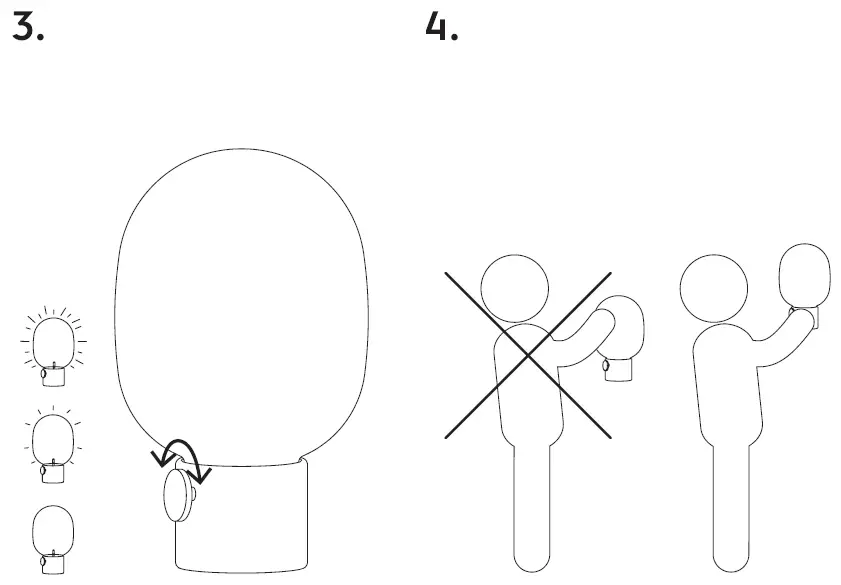 3.

4.