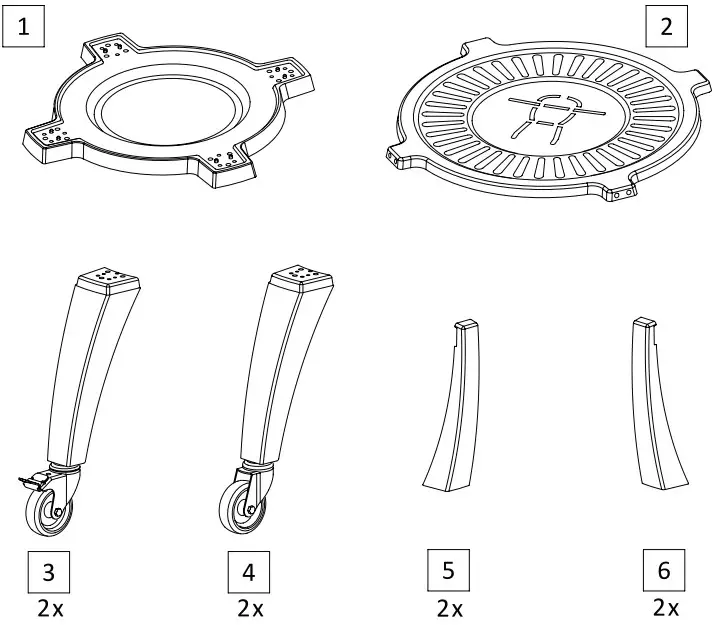 1

2

3
2x

4
2x

5
2x

6
2x