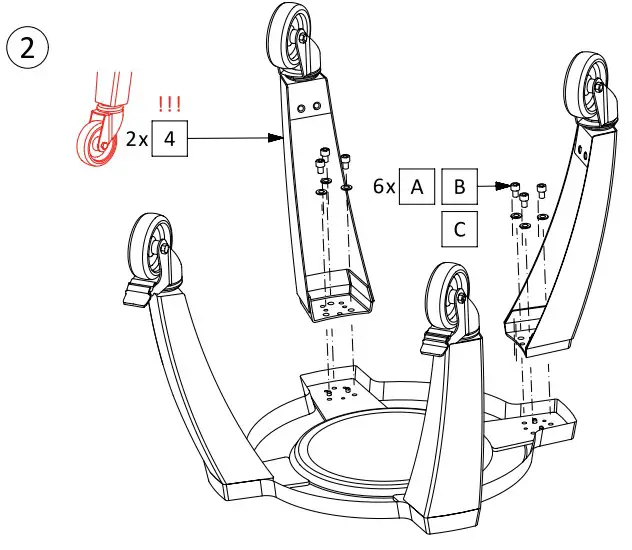 2

!!!

2x 4

6x A B

C