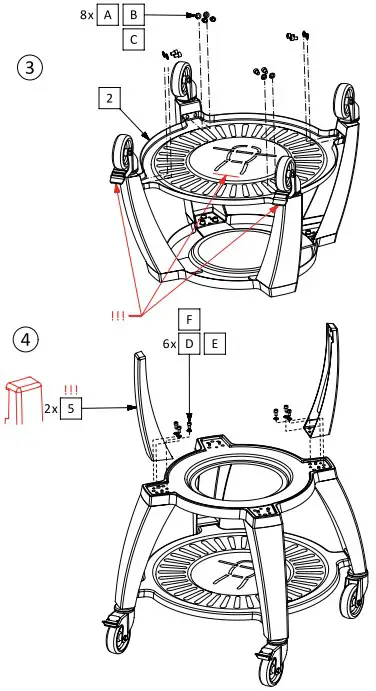 8x A B
C

3

2

!!!

4

F
6x D E

!!!
2x 5