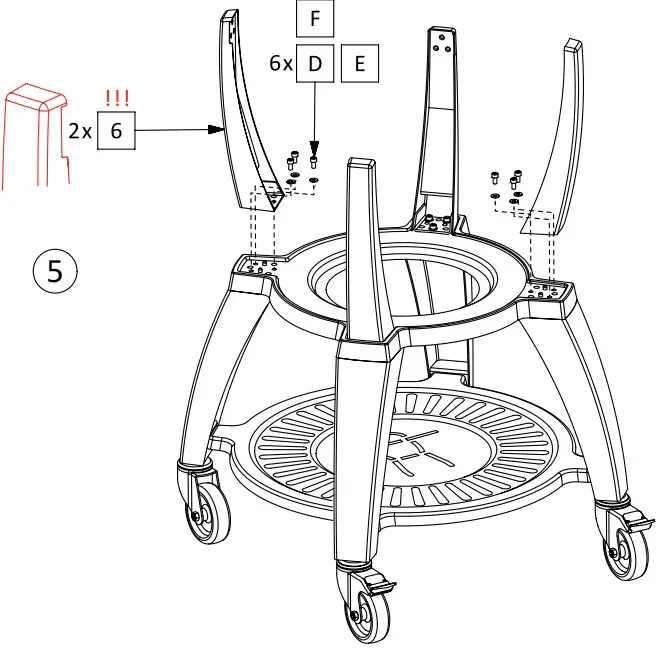 F

6x D E

!!!

2x 6

5